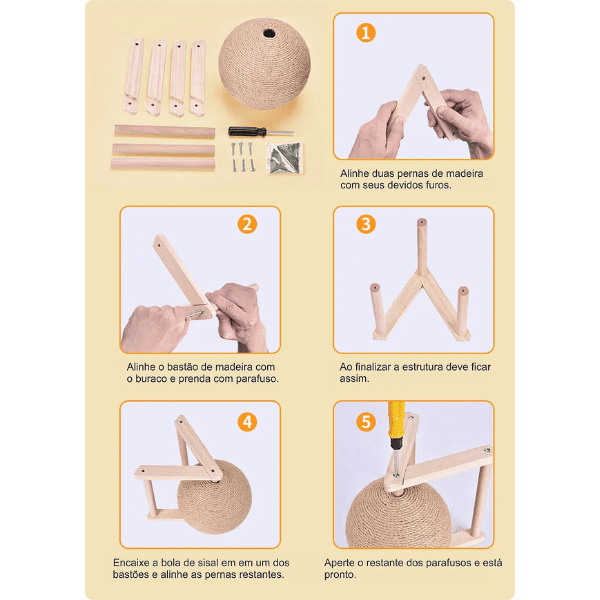 1

Alinhe duas pernas de madeira com seus devidos furos.

2

Alinhe o bastão de madeira com o buraco e prenda com parafuso.

3

Ao finalizar a estrutura deve ficar assim.

4

Encaixe a bola de sisal em em um dos bastões e alinhe as pernas restantes.

5

Aperte o restante dos parafusos e está pronto.