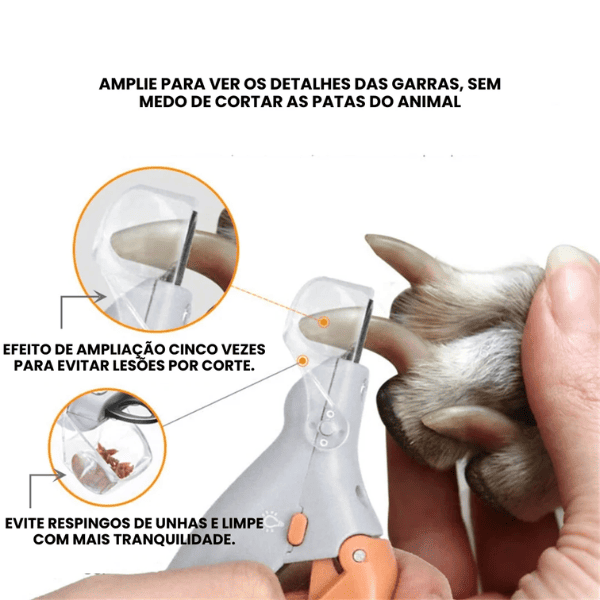 AMPLIE PARA VER OS DETALHES DAS GARRAS, SEM MEDO DE CORTAR AS PATAS DO ANIMAL

EFEITO DE AMPLIAÇÃO CINCO VEZES PARA EVITAR LESÕES POR CORTE.

EVITE RESPINGOS DE UNHAS E LIMPE COM MAIS TRANQUILIDADE.